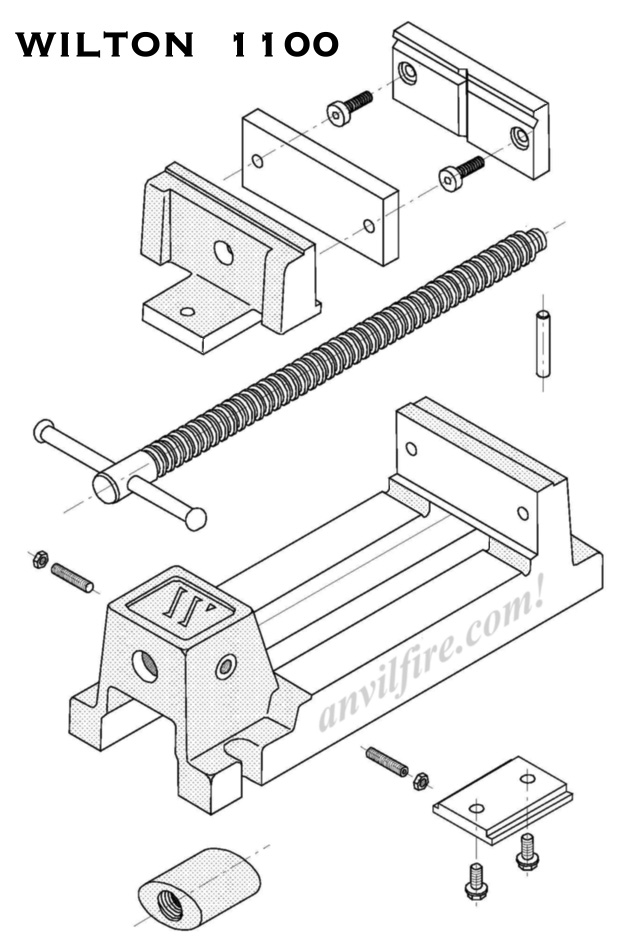 WILTON 1100

anvilfire.com!